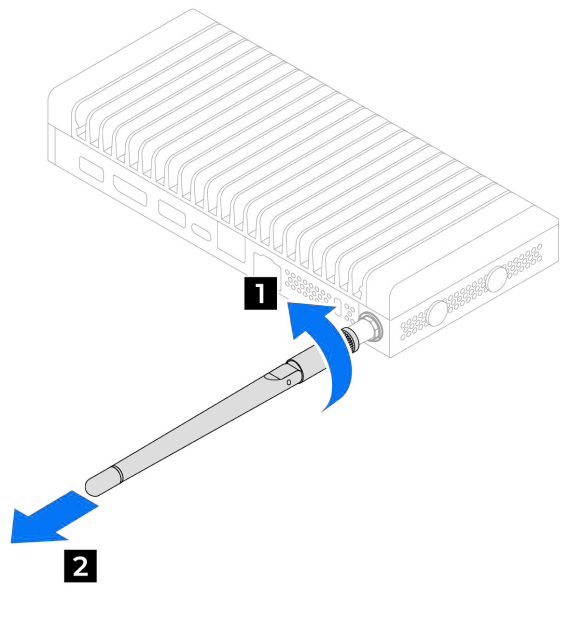 1

2