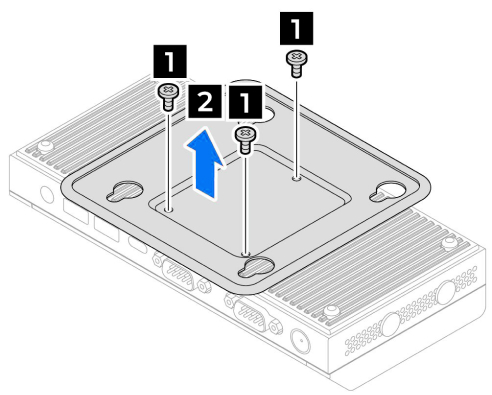 1

1

2

1