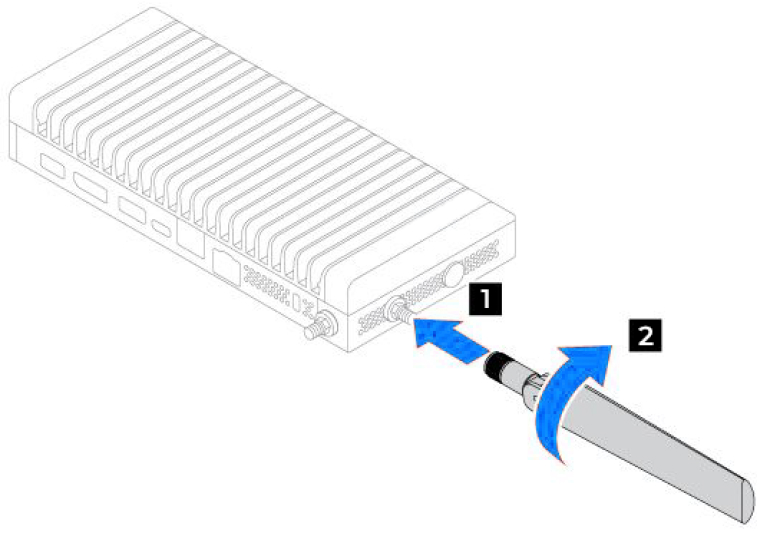 1

2