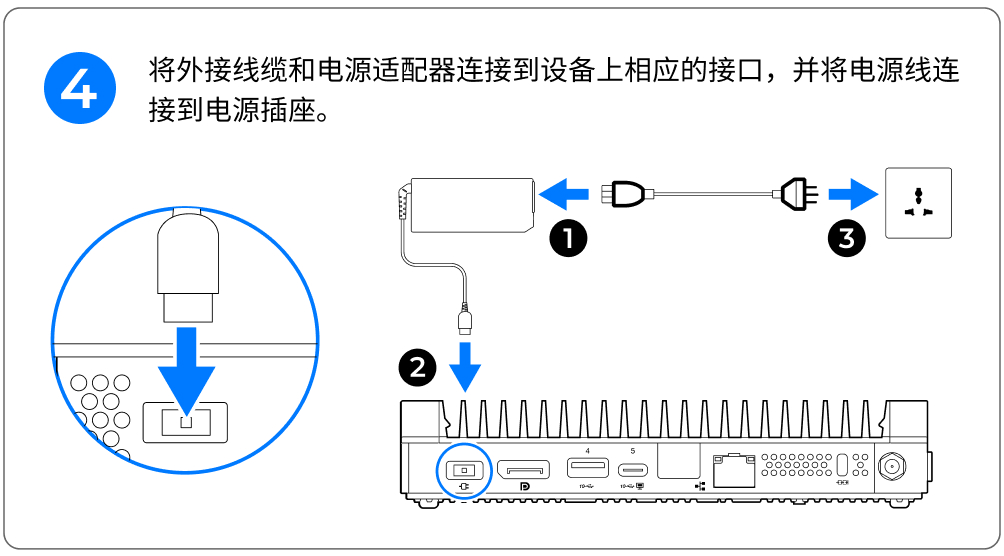 4 将外接线缆和电源适配器连接到设备上相应的接口，并将电源线连接到电源插座。

1

3

2

4

5